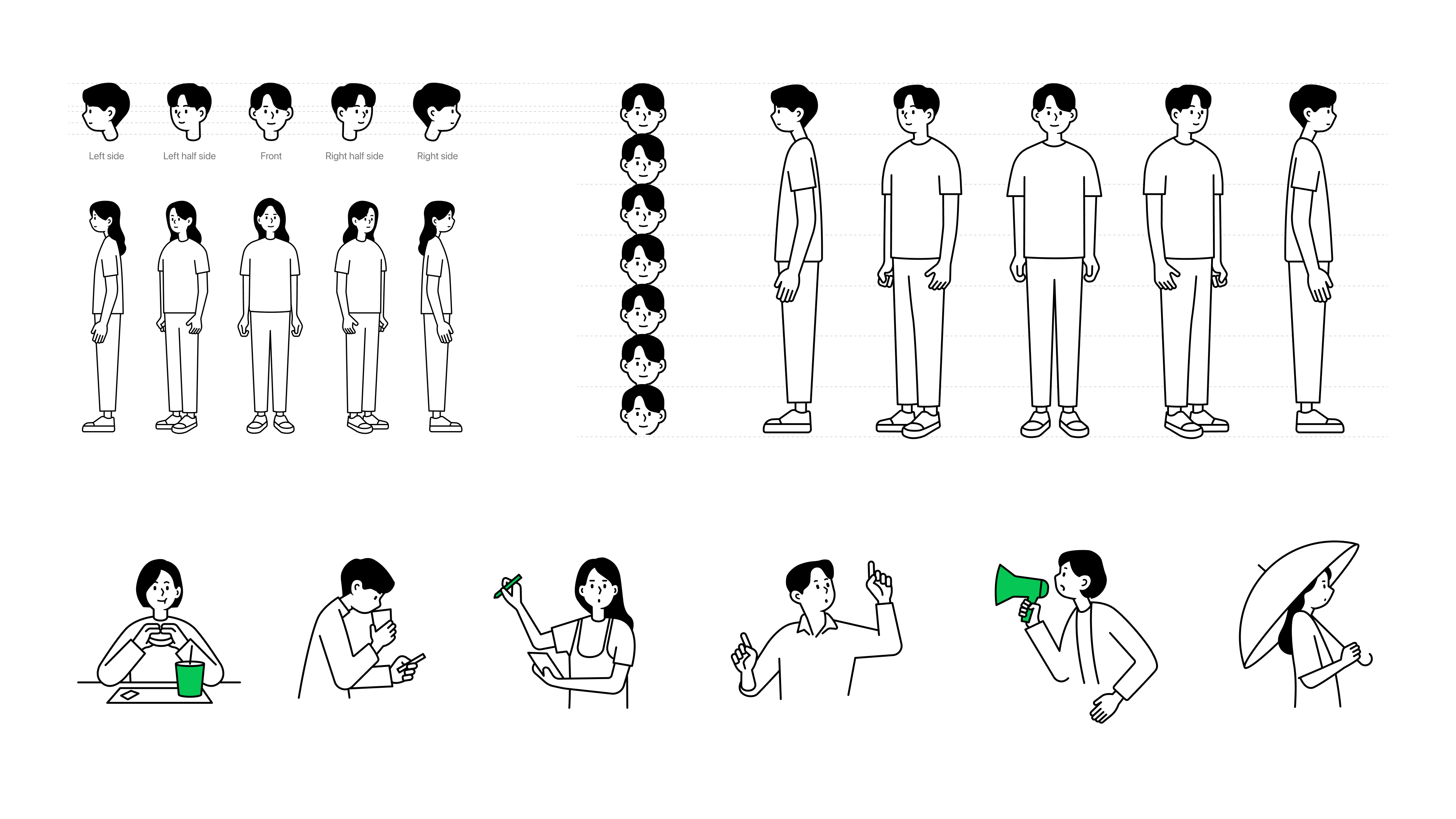 Left side Left half side Front Right half side Right side