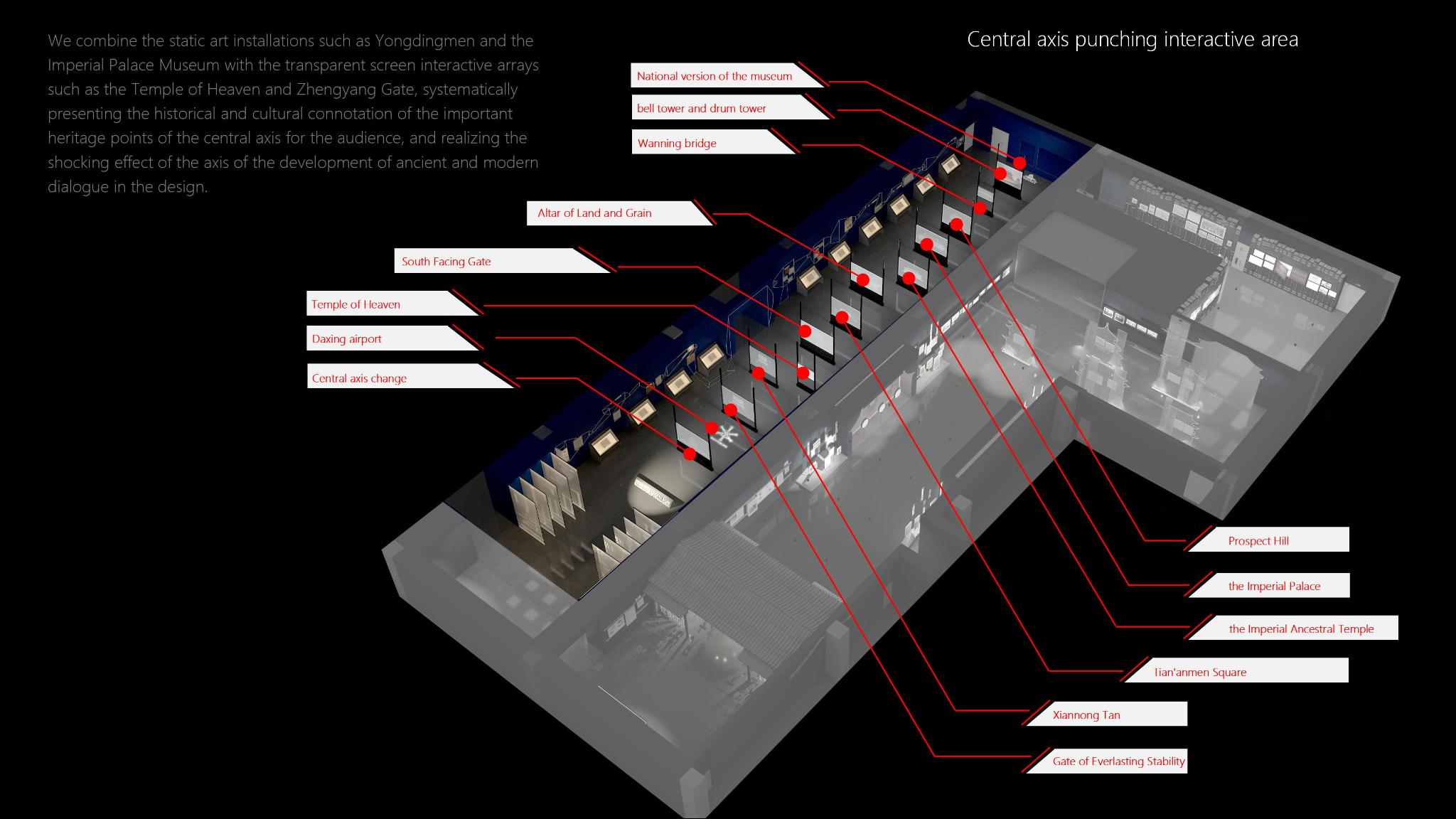 We combine the static art installations such as Yongdingmen and the Imperial Palace Museum with the transparent screen interactive arrays such as the Temple of Heaven and Zhengyang Gate, systematically presenting the historical and cultural connotation of the important heritage points of the central axis for the audience, and realizing the shocking effect of the axis of the development of ancient and modern dialogue in the design.

Central axis punching interactive area

National version of the museum

bell tower and drum tower

Wanning bridge

Altar of Land and Grain

South Facing Gate

Temple of Heaven

Daxing airport

Central axis change

Prospect Hill

the Imperial Palace

the Imperial Ancestral Temple

Tian'anmen Square

Xiannong Tan

Gate of Everlasting Stability