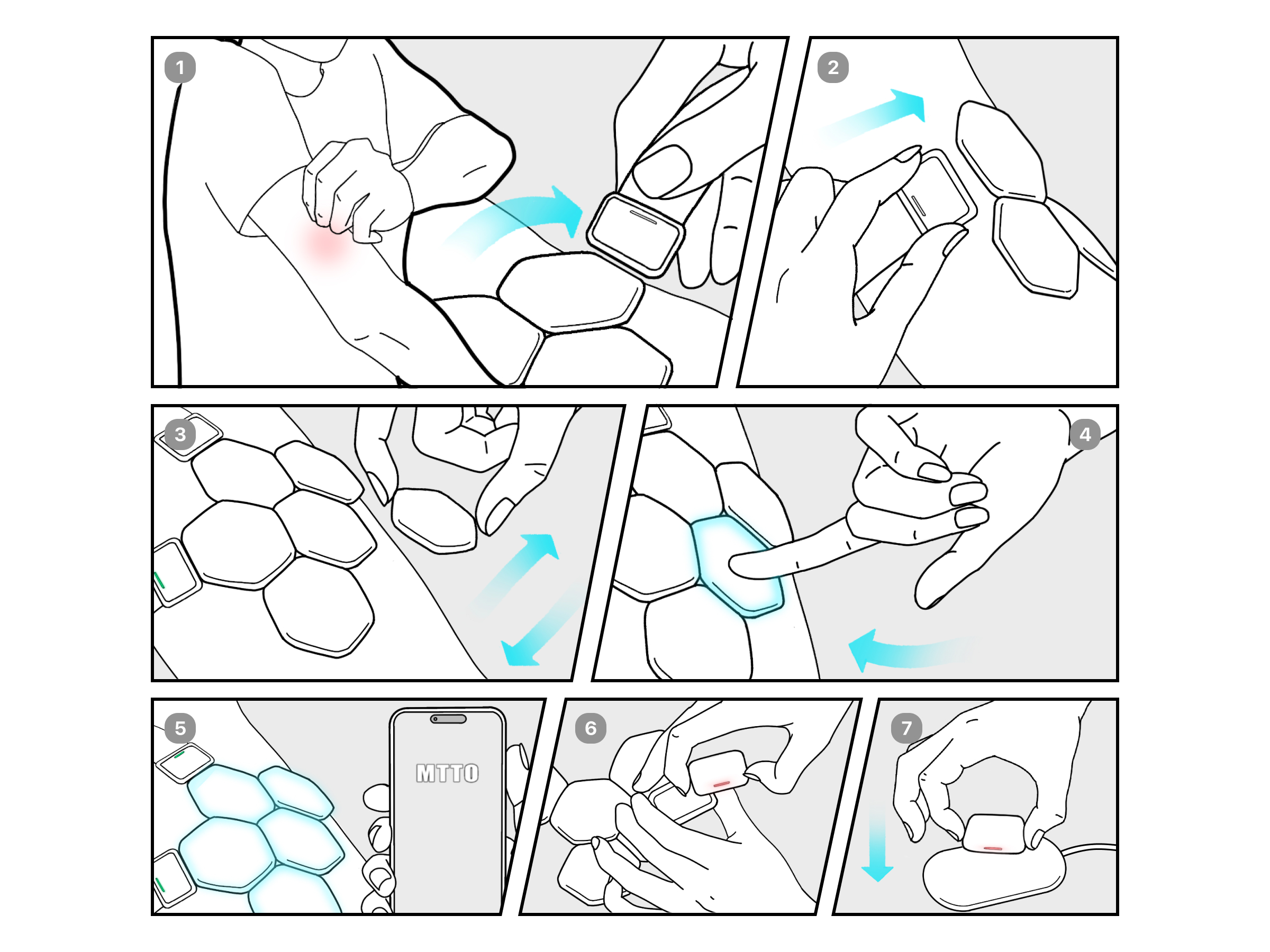 1

2

3

4

5

MTTO

6

7