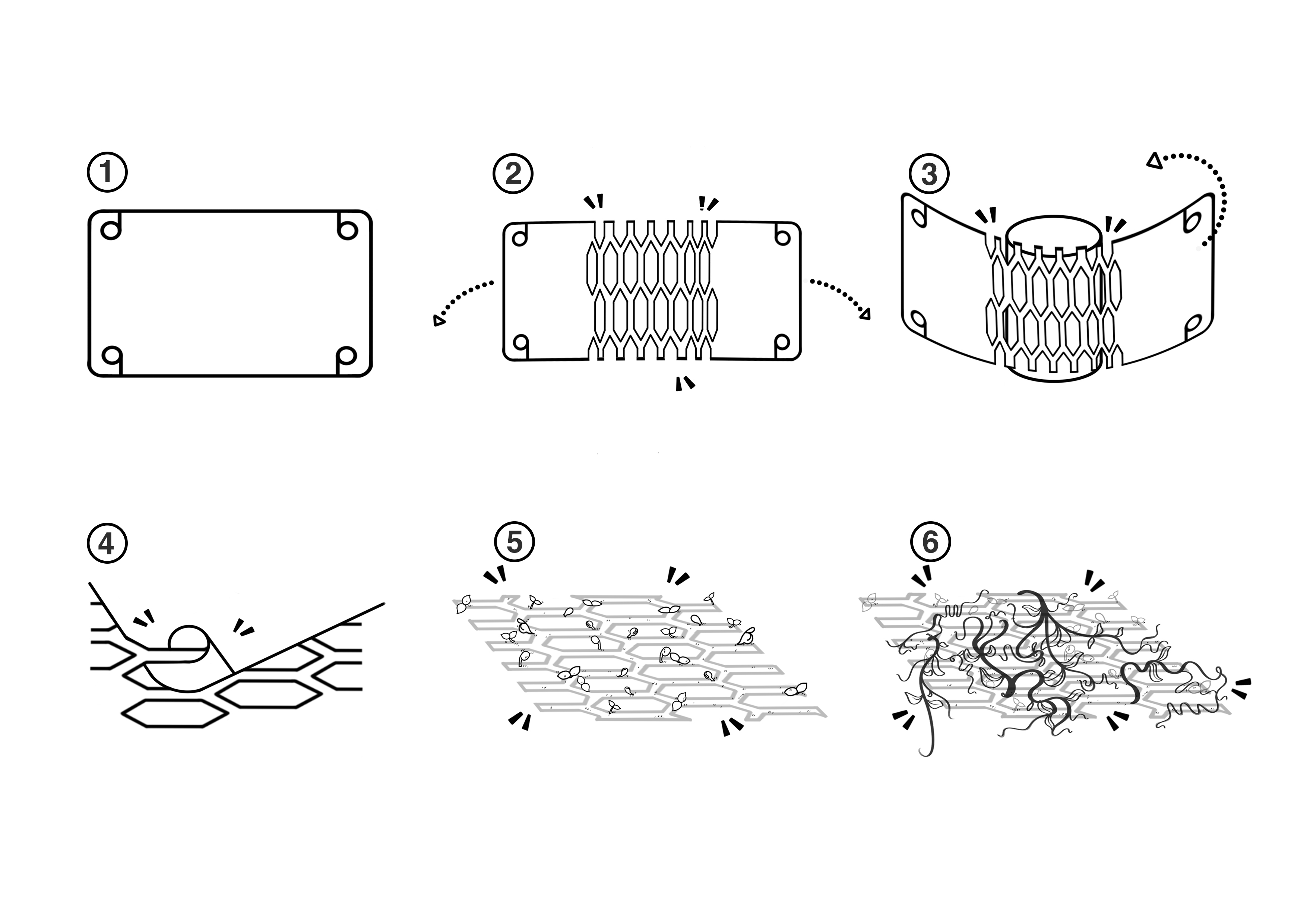 1

2

3

4

5

6