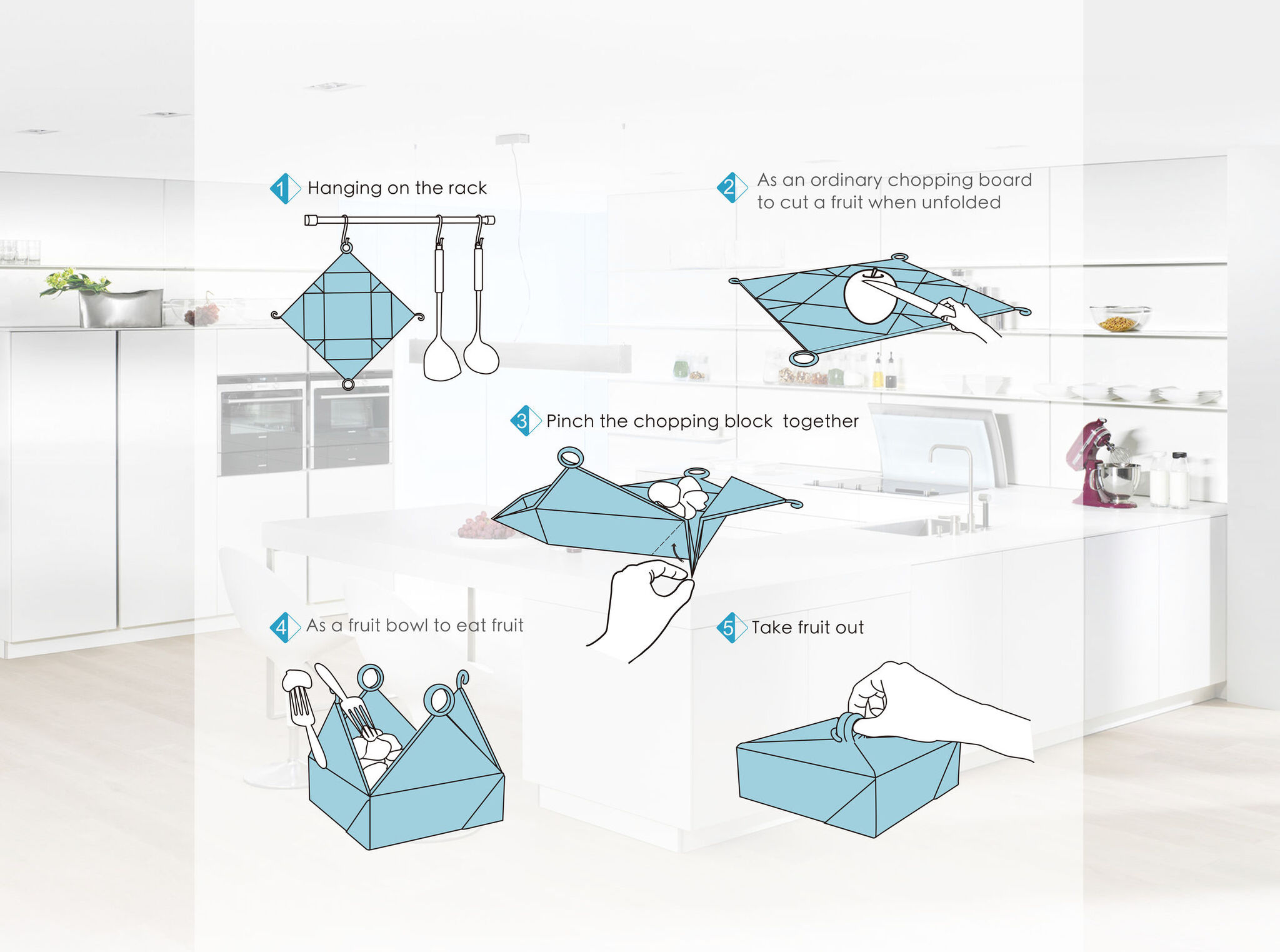 1 Hanging on the rack

2 As an ordinary chopping board to cut a fruit when unfolded

3 Pinch the chopping block together

4 As a fruit bowl to eat fruit

5 Take fruit out