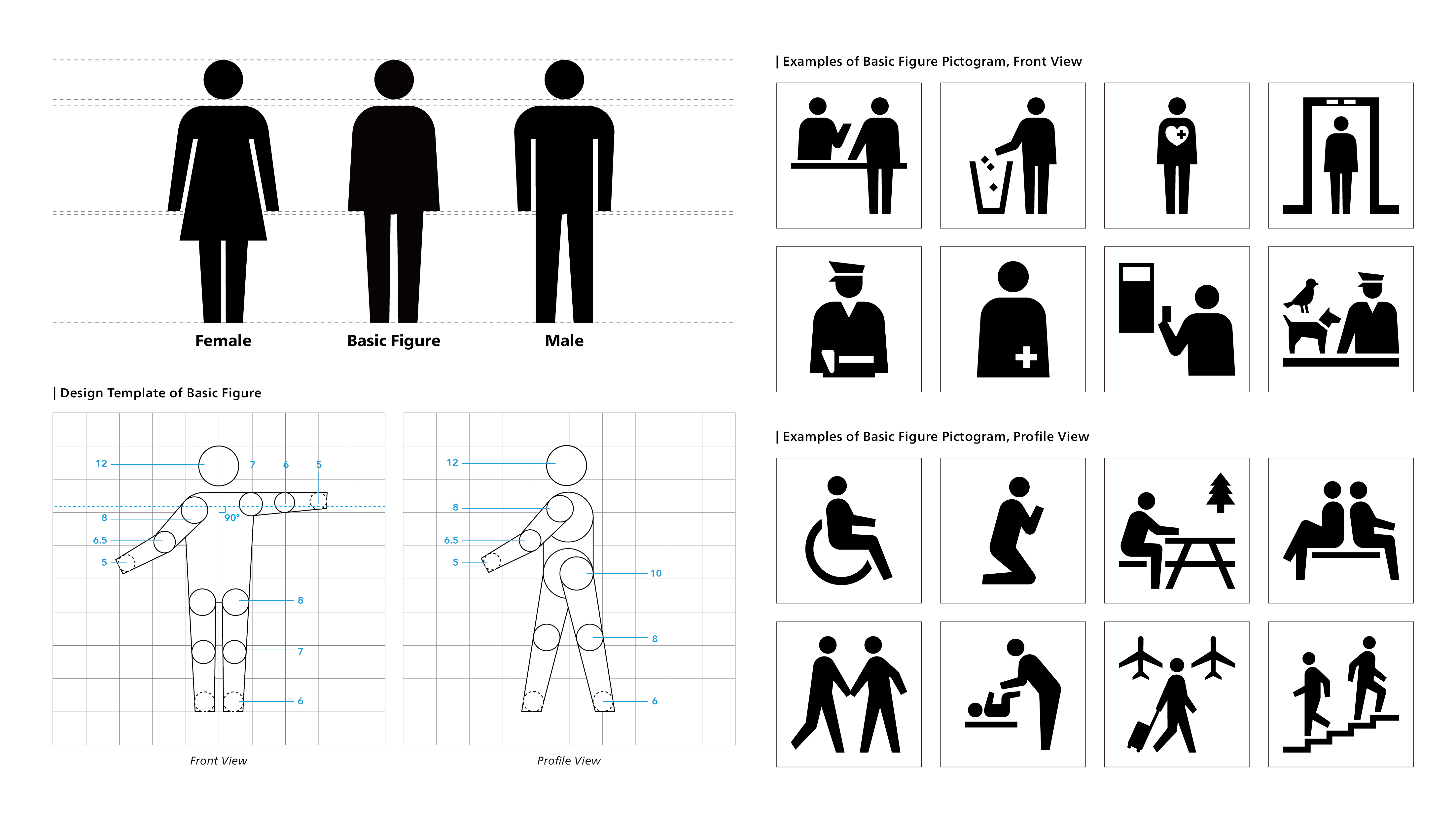 Female Basic Figure Male

| Design Template of Basic Figure

12
7
6
5
8
90°
6.5
5
8
7
6

Front View

12
8
6.5
5
10
8
6

Profile View

| Examples of Basic Figure Pictogram, Front View

| Examples of Basic Figure Pictogram, Profile View